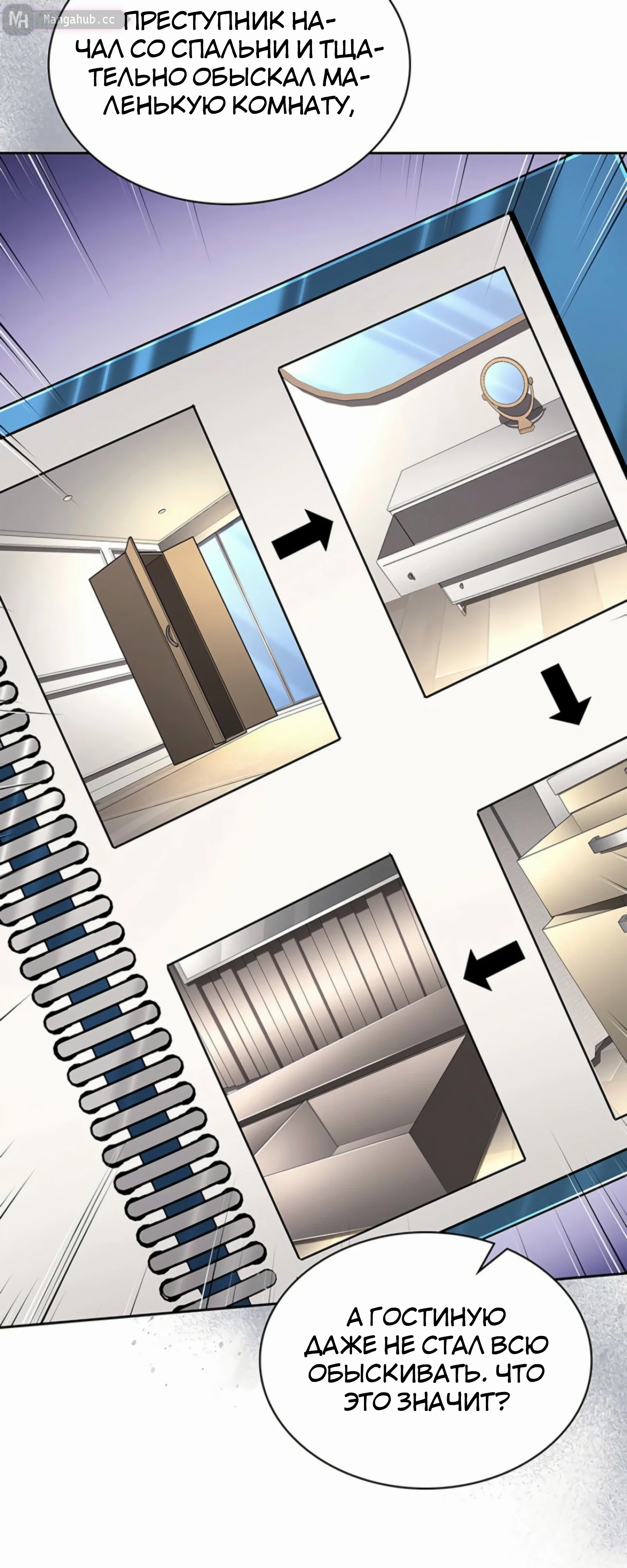 MH Mangahub.cc

ПРЕСТУПНИК НАЧАЛ СО СПАЛЬНИ И ТЩАТЕЛЬНО ОБЫСКАЛ МАЛЕНЬКУЮ КОМНАТУ,

А ГОСТИНУЮ ДАЖЕ НЕ СТАЛ ВСЮ ОБЫСКИВАТЬ. ЧТО ЭТО ЗНАЧИТ?