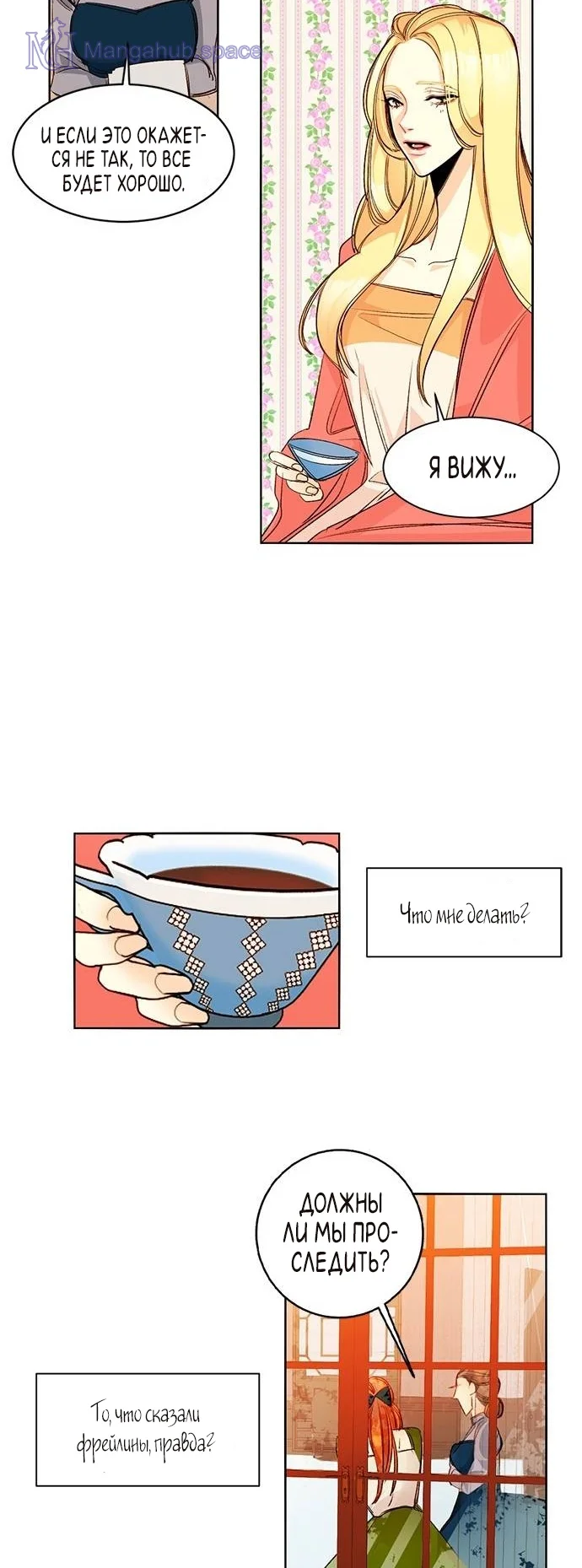 Mangahub.space

И ЕСЛИ ЭТО ОКАЖЕТСЯ НЕ ТАК, ТО ВСЕ БУДЕТ ХОРОШО.

Я ВИЖУ...

Что мне делать?

ДОЛЖНЫ ЛИ МЫ ПРОСЛЕДИТЬ?

То, что сказали фрейлины, правда?